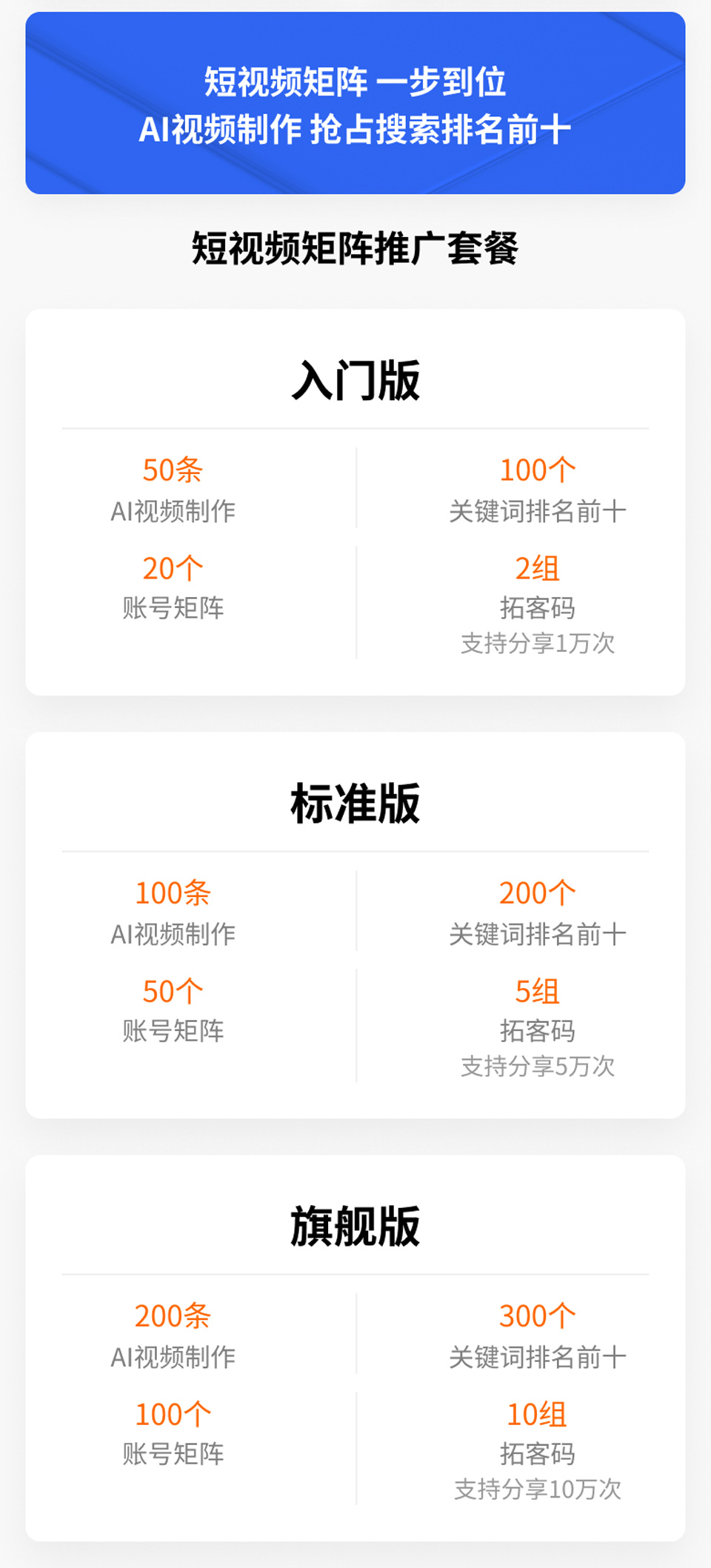 短视频矩阵 一步到位
AI视频制作 抢占搜索排名前十

短视频矩阵推广套餐

入门版

50条
AI视频制作

100个
关键词排名前十

20个
账号矩阵

2组
拓客码
支持分享1万次

标准版

100条
AI视频制作

200个
关键词排名前十

50个
账号矩阵

5组
拓客码
支持分享5万次

旗舰版

200条
AI视频制作

300个
关键词排名前十

100个
账号矩阵

10组
拓客码
支持分享10万次